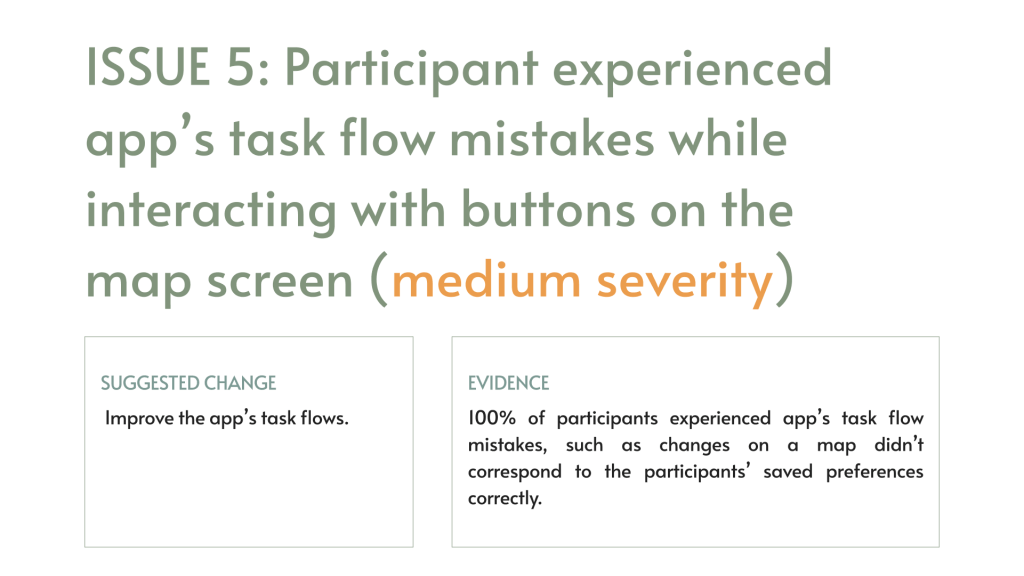 ISSUE 5: Participant experienced app’s task flow mistakes while interacting with buttons on the map screen (medium severity)

SUGGESTED CHANGE

Improve the app’s task flows.

EVIDENCE

100% of participants experienced app’s task flow mistakes, such as changes on a map didn’t correspond to the participants’ saved preferences correctly.