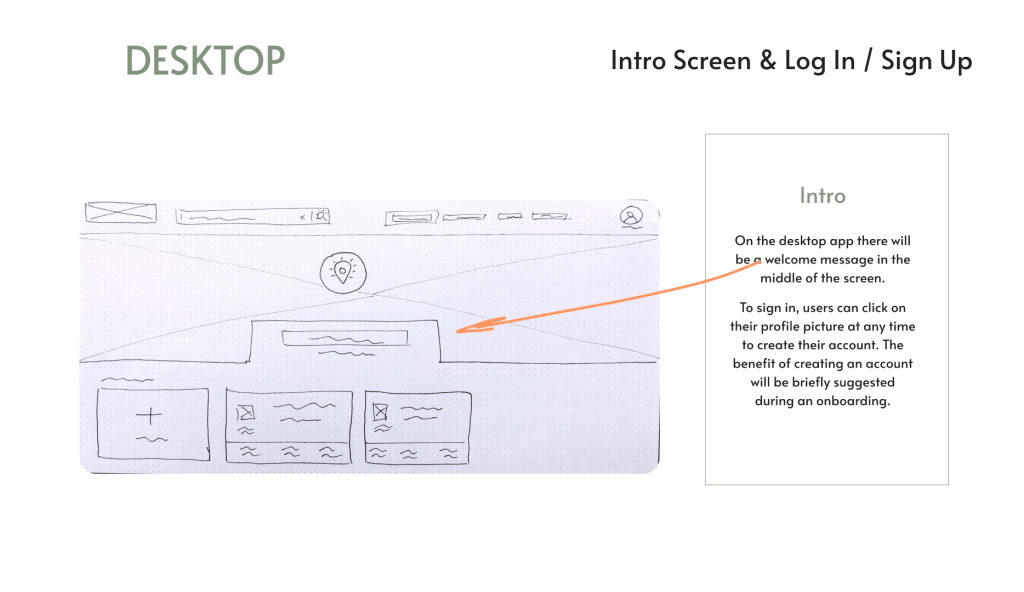 DESKTOP

Intro Screen & Log In / Sign Up

Intro

On the desktop app there will be a welcome message in the middle of the screen.

To sign in, users can click on their profile picture at any time to create their account. The benefit of creating an account will be briefly suggested during an onboarding.